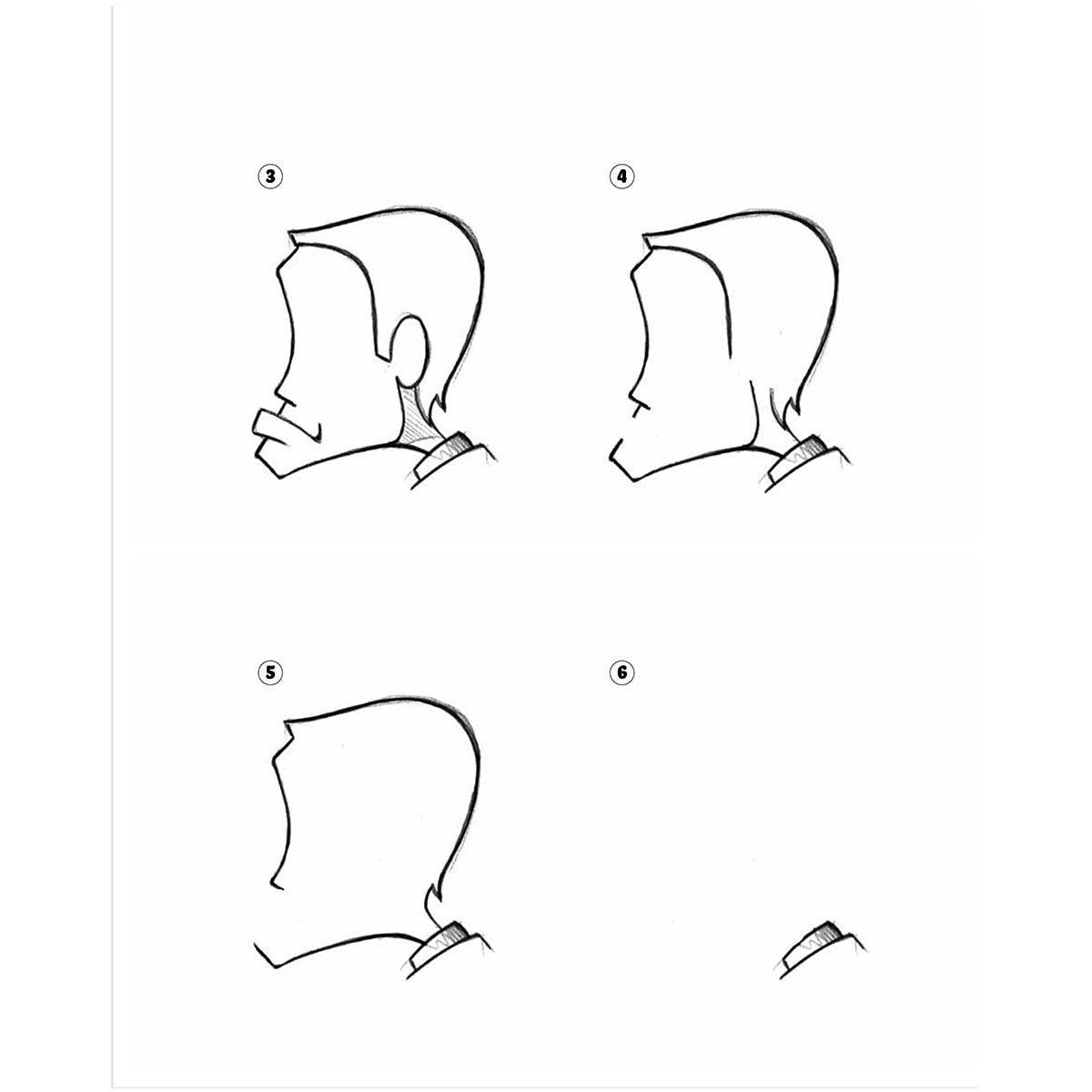 3

4

5

6