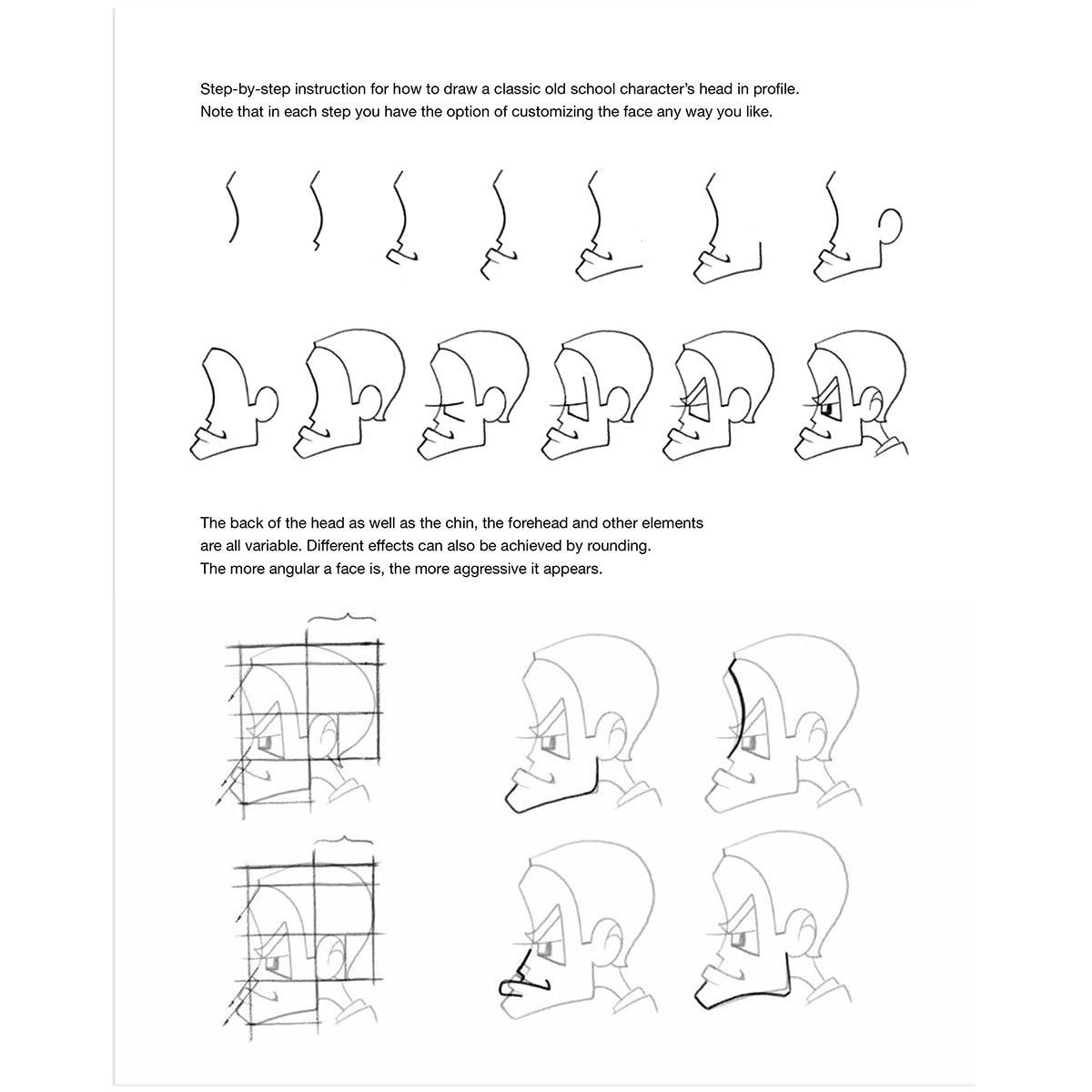 Step-by-step instruction for how to draw a classic old school character's head in profile. Note that in each step you have the option of customizing the face any way you like.

The back of the head as well as the chin, the forehead and other elements are all variable. Different effects can also be achieved by rounding. The more angular a face is, the more aggressive it appears.